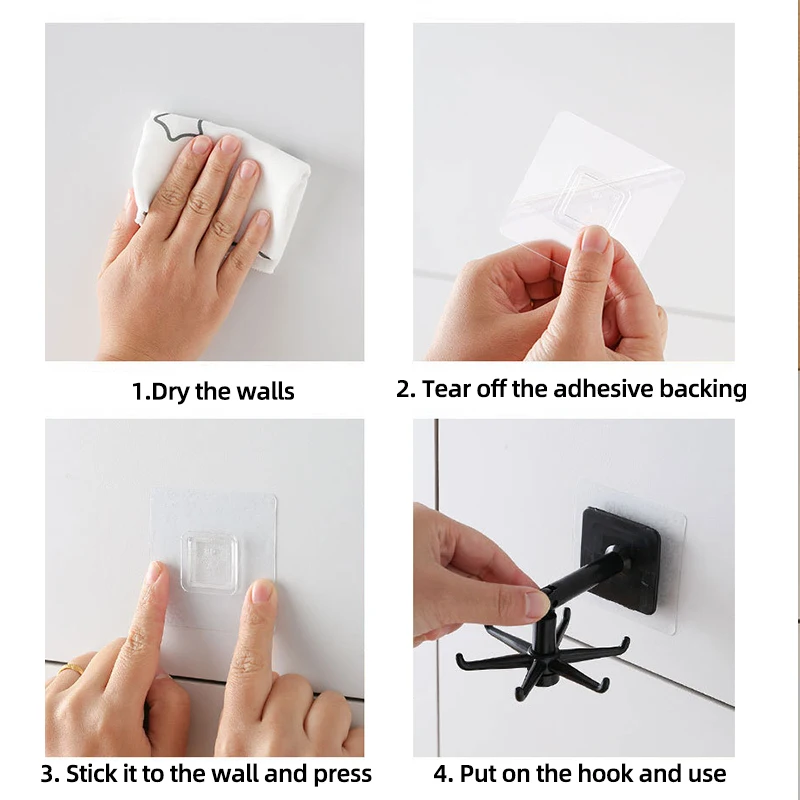 1.Dry the walls

2. Tear off the adhesive backing

3. Stick it to the wall and press

4. Put on the hook and use